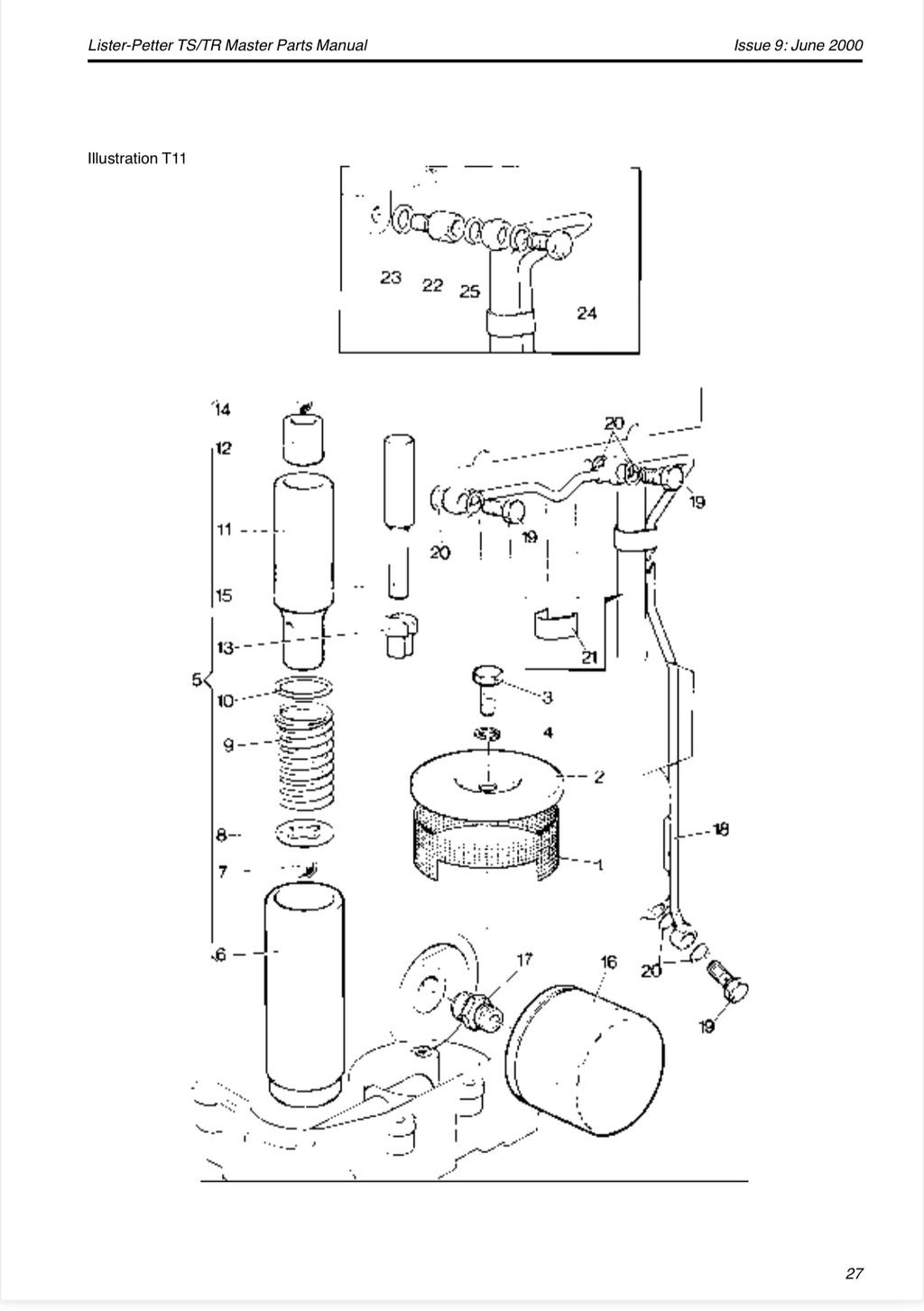 Lister-Petter TS/TR Master Parts Manual

Issue 9: June 2000

Illustration T11

23 22 25 24

14
12
11
15
13
5
10
9
8
7
6

20
19
20
19
21
3
4
2
1
18
17
16
20
19

27