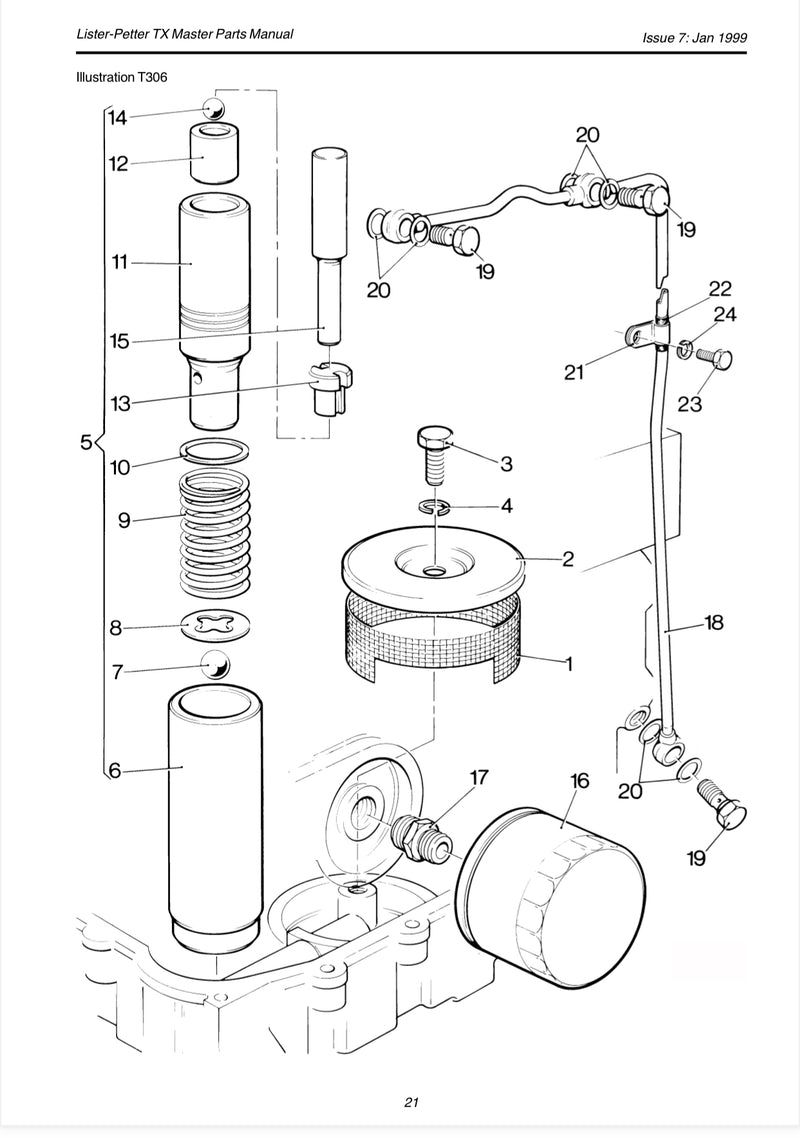 Lister-Petter TX Master Parts Manual

Issue 7: Jan 1999

Illustration T306

14
12
11
15
13
5
10
9
8
7
6

20
19
20
19
22
24
21
23
3
4
2
18
1
17
16
20
19

21