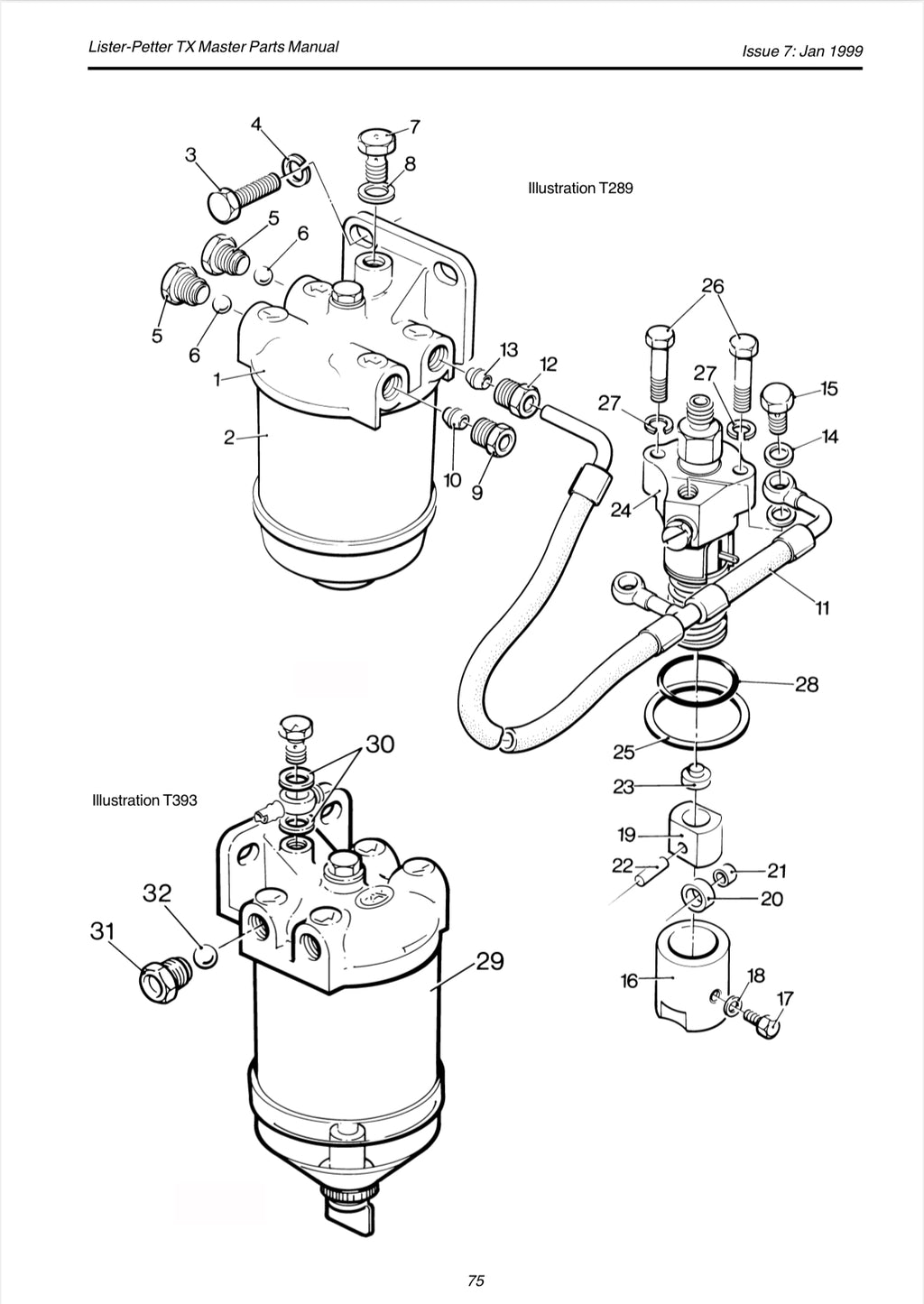 Lister-Petter TX Master Parts Manual

Issue 7: Jan 1999

Illustration T289

4
7
3
8
5
6
5
6
1
2
13
12
10
9
26
27
27
15
14
24
11
28
25
23
19
22
21
20
16
18
17

Illustration T393

30
32
31
29

75