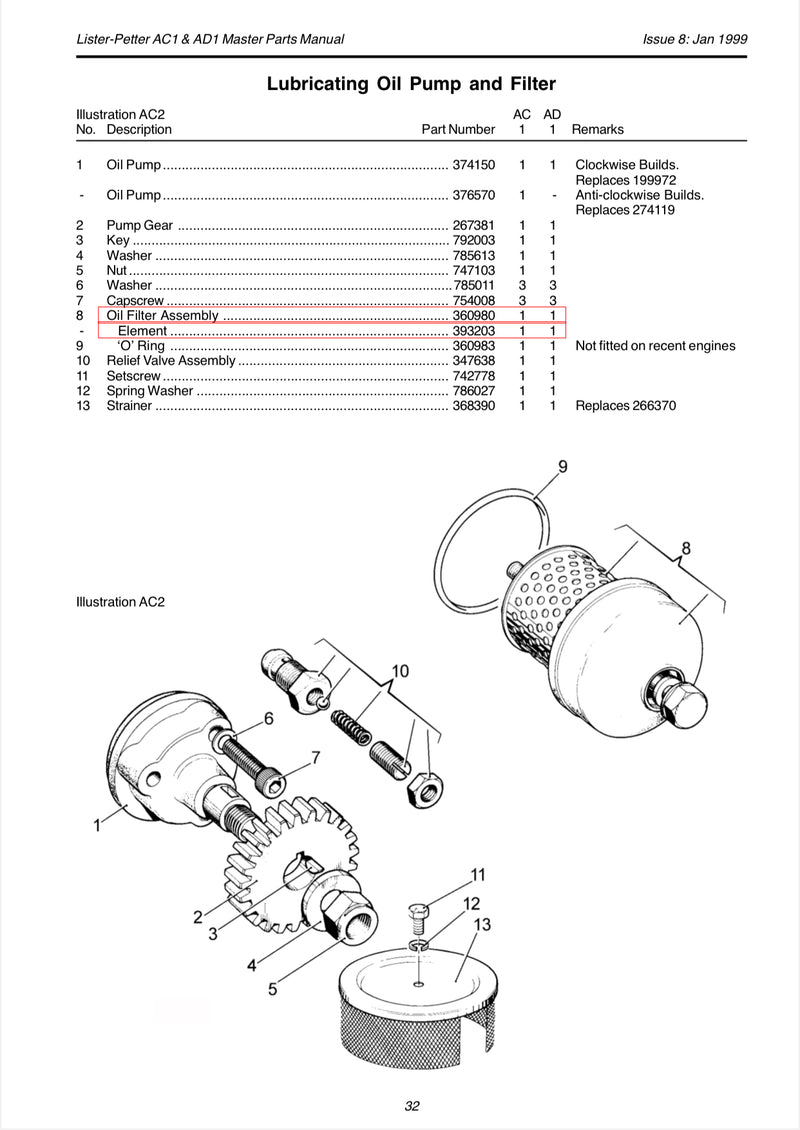 Lister-Petter AC1 & AD1 Master Parts Manual

Issue 8: Jan 1999

Lubricating Oil Pump and Filter

| Illustration AC2 No. | Description | Part Number | AC 1 | AD 1 | Remarks |
|---|---|---|---|---|---|
| 1 | Oil Pump | 374150 | 1 | 1 | Clockwise Builds. Replaces 199972 |
| - | Oil Pump | 376570 | 1 | - | Anti-clockwise Builds. Replaces 274119 |
| 2 | Pump Gear | 267381 | 1 | 1 | |
| 3 | Key | 792003 | 1 | 1 | |
| 4 | Washer | 785613 | 1 | 1 | |
| 5 | Nut | 747103 | 1 | 1 | |
| 6 | Washer | 785011 | 3 | 3 | |
| 7 | Capscrew | 754008 | 3 | 3 | |
| 8 | Oil Filter Assembly | 360980 | 1 | 1 | |
| - | Element | 393203 | 1 | 1 | |
| 9 | 'O' Ring | 360983 | 1 | 1 | Not fitted on recent engines |
| 10 | Relief Valve Assembly | 347638 | 1 | 1 | |
| 11 | Setscrew | 742778 | 1 | 1 | |
| 12 | Spring Washer | 786027 | 1 | 1 | |
| 13 | Strainer | 368390 | 1 | 1 | Replaces 266370 |

Illustration AC2

9 8 10 6 7 1 2 3 4 5 11 12 13

32