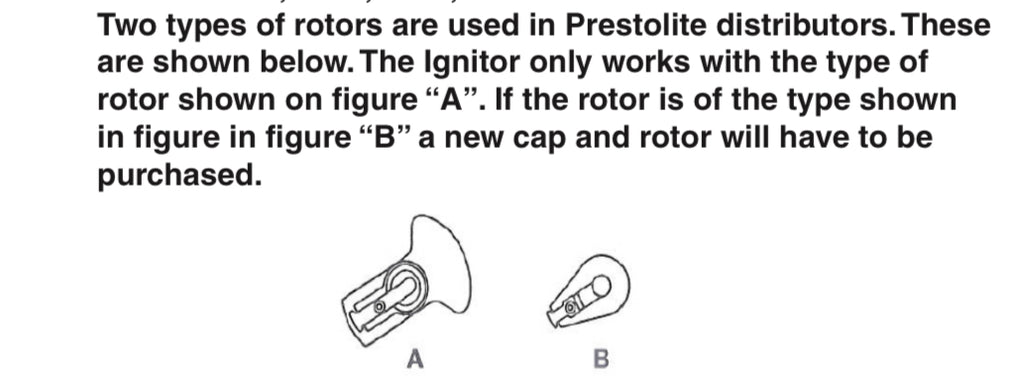 Two types of rotors are used in Prestolite distributors. These are shown below. The Ignitor only works with the type of rotor shown on figure “A”. If the rotor is of the type shown in figure in figure “B” a new cap and rotor will have to be purchased.

A

B