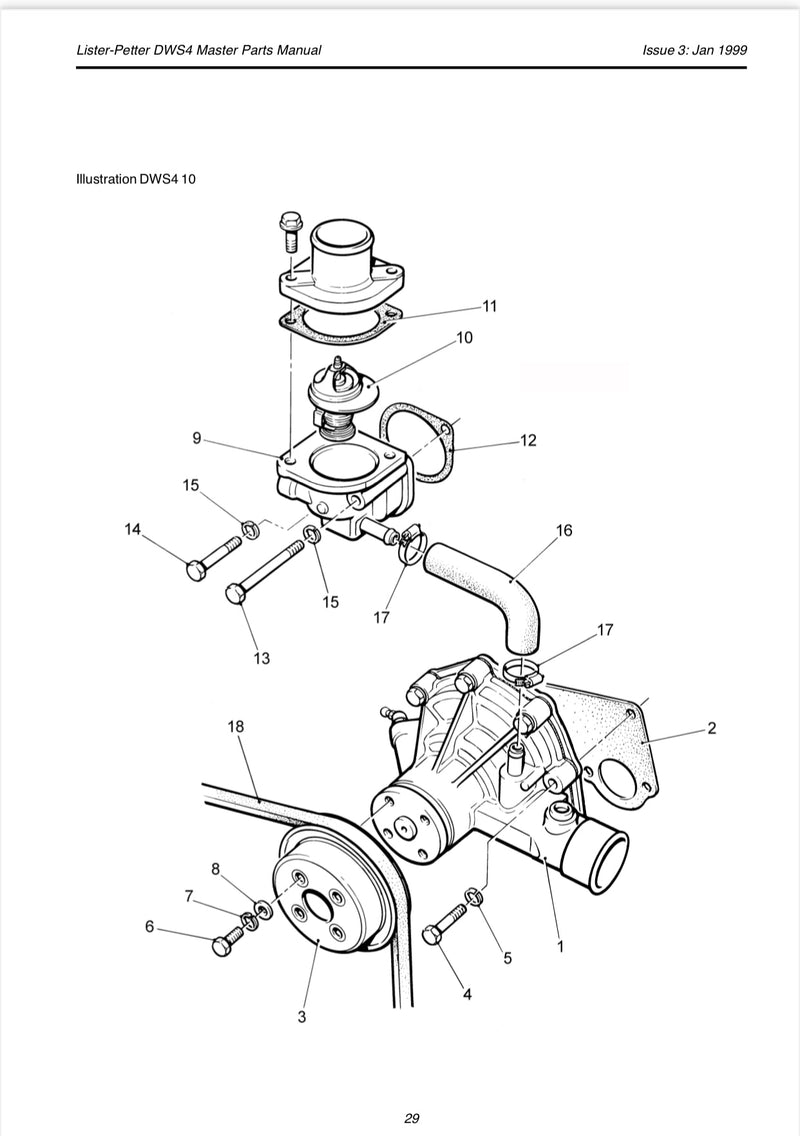 Lister-Petter DWS4 Master Parts Manual

Issue 3: Jan 1999

Illustration DWS4 10

11
10
9
12
15
14
16
15
17
13
17
18
2
8
7
6
5
1
4
3

29