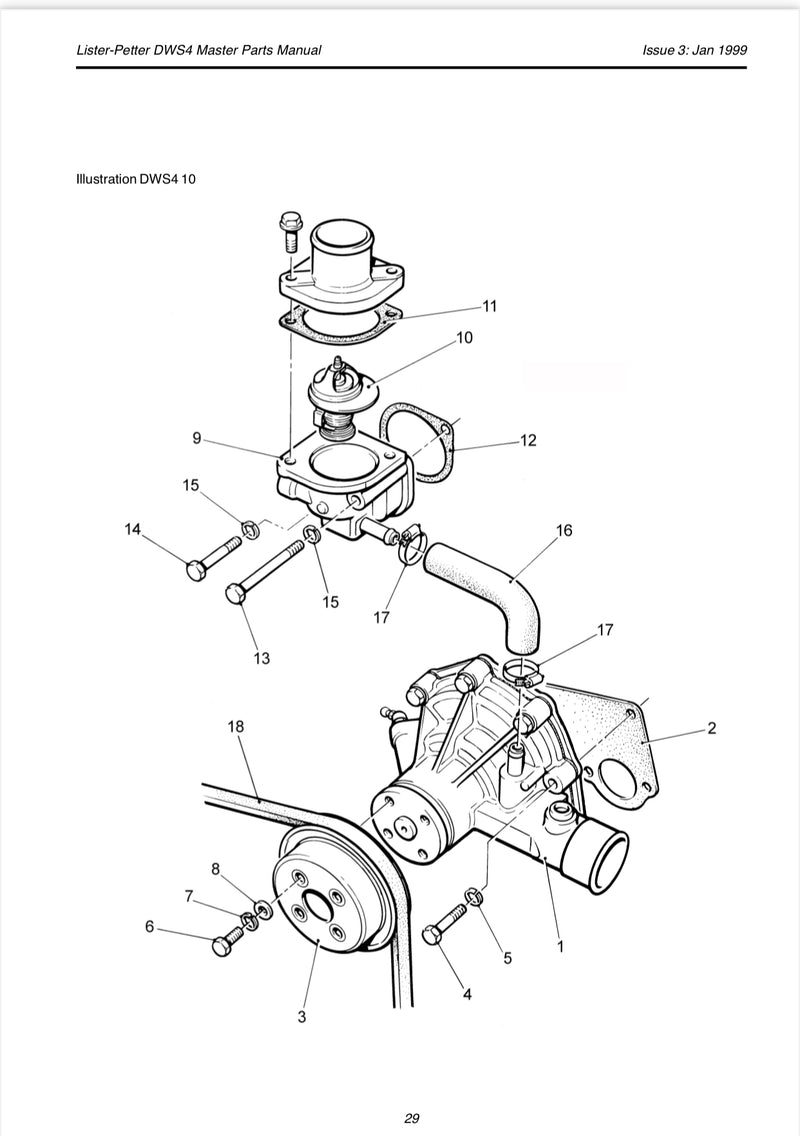 Lister-Petter DWS4 Master Parts Manual

Issue 3: Jan 1999

Illustration DWS4 10

11
10
9
12
15
14
16
15
17
13
17
18
2
8
7
6
5
1
4
3

29